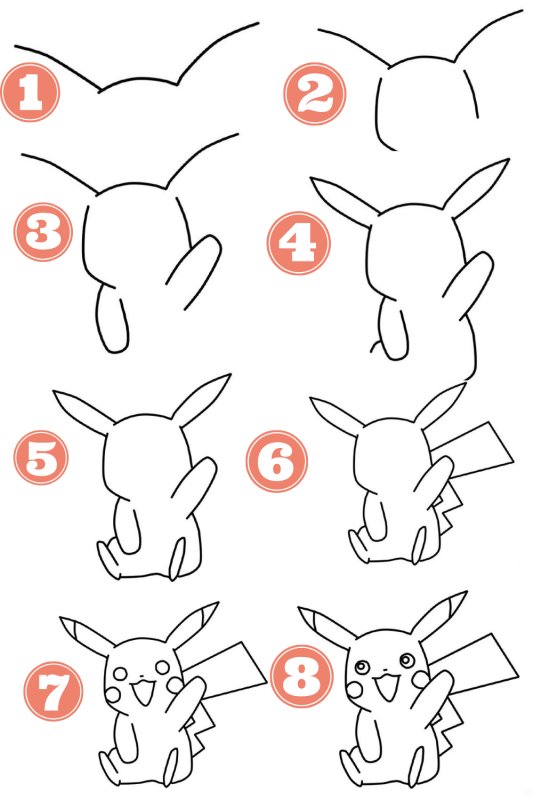 1
2
3
4
5
6
7
8