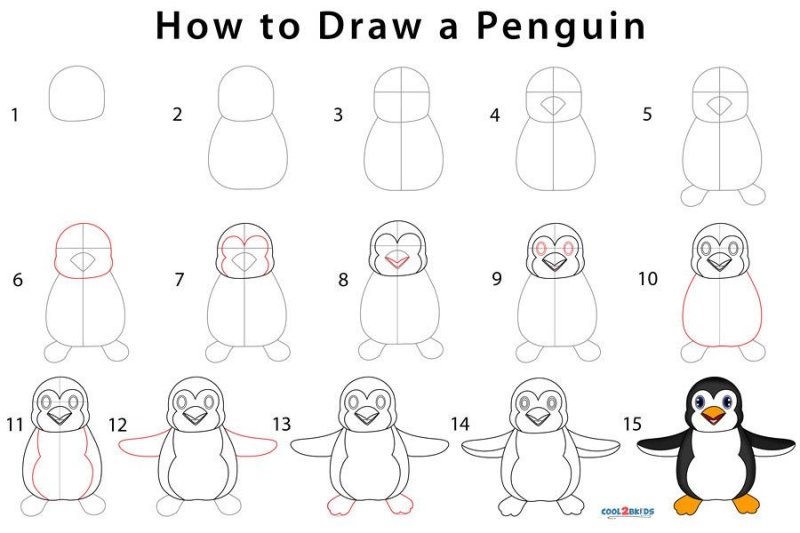 How to Draw a Penguin

1

2

3

4

5

6

7

8

9

10

11

12

13

14

15

COOL2BKIDS