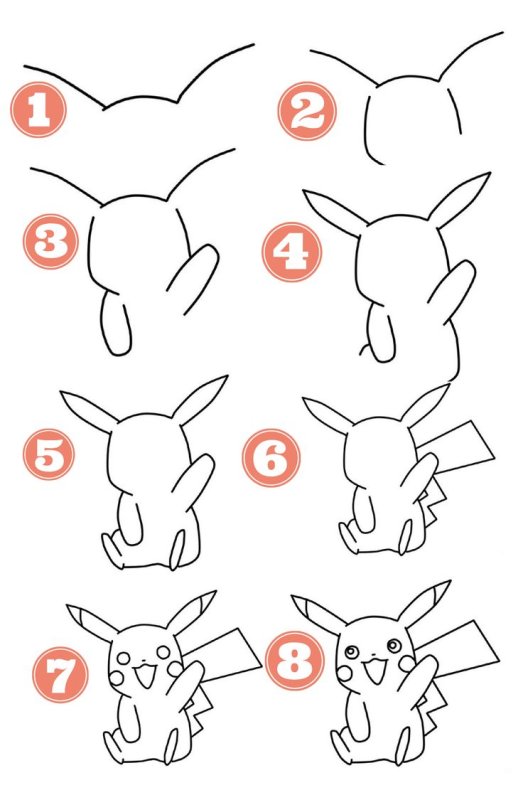 1
2
3
4
5
6
7
8