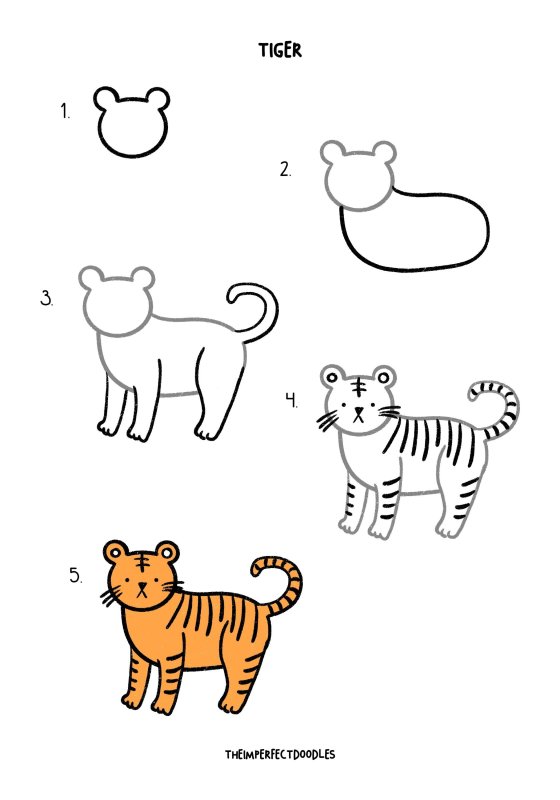 TIGER

1.

2.

3.

4.

5.

THEIMPERFECTDOODLES