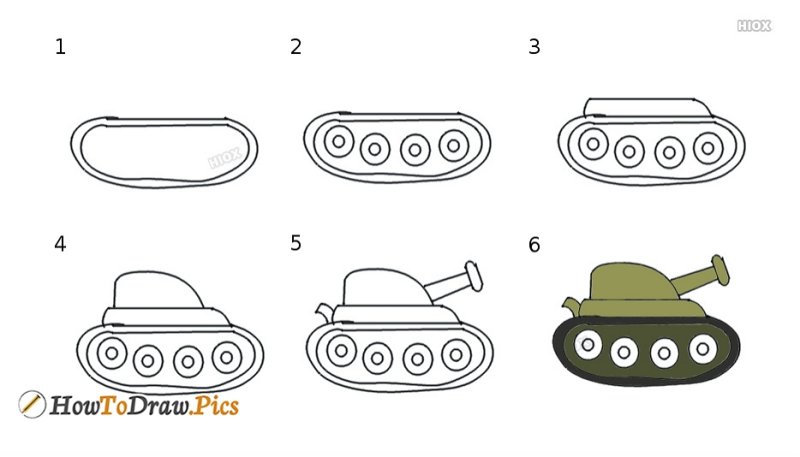 HIOX

1

2

3

HIOX

4

5

6

HowToDraw.Pics