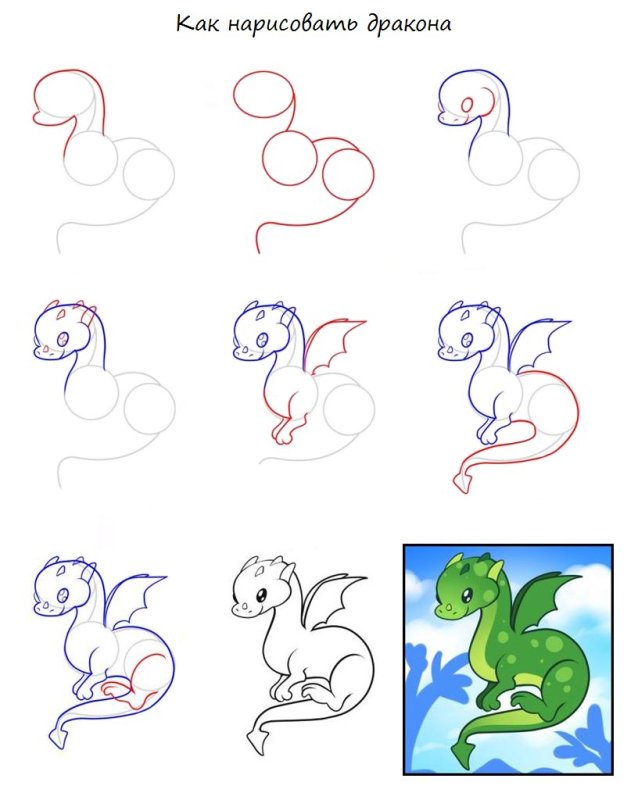 Как нарисовать дракона