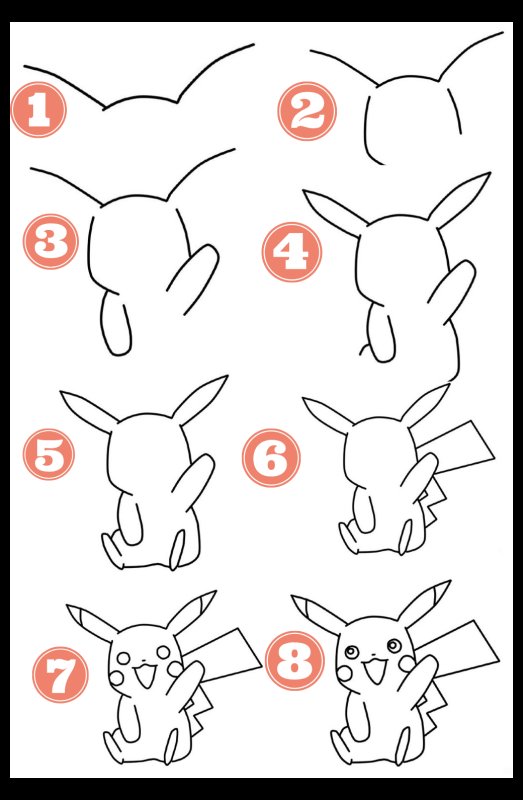 1
2
3
4
5
6
7
8