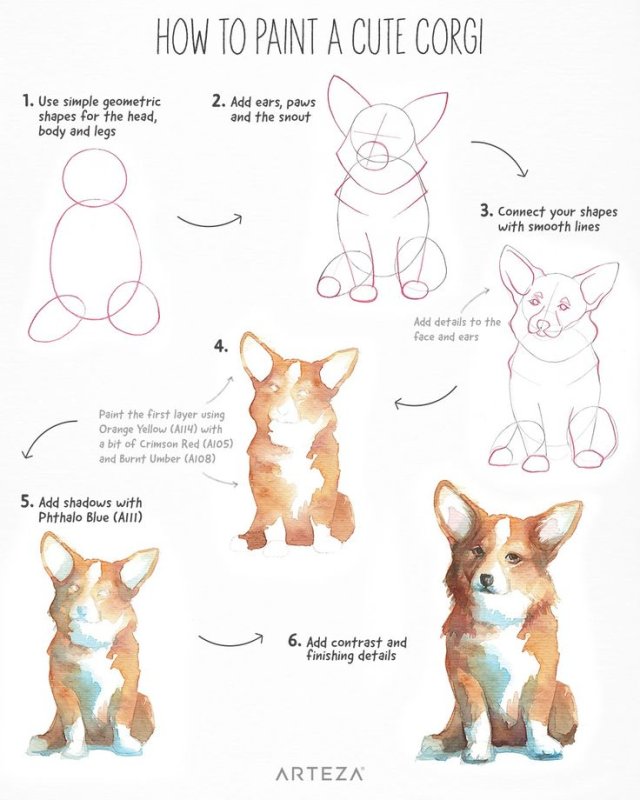 HOW TO PAINT A CUTE CORGI

1. Use simple geometric shapes for the head, body and legs

2. Add ears, paws and the snout

3. Connect your shapes with smooth lines

Add details to the face and ears

4.

Paint the first layer using Orange Yellow (A114) with a bit of Crimson Red (A105) and Burnt Umber (A108)

5. Add shadows with Phthalo Blue (A111)

6. Add contrast and finishing details

ARTEZA