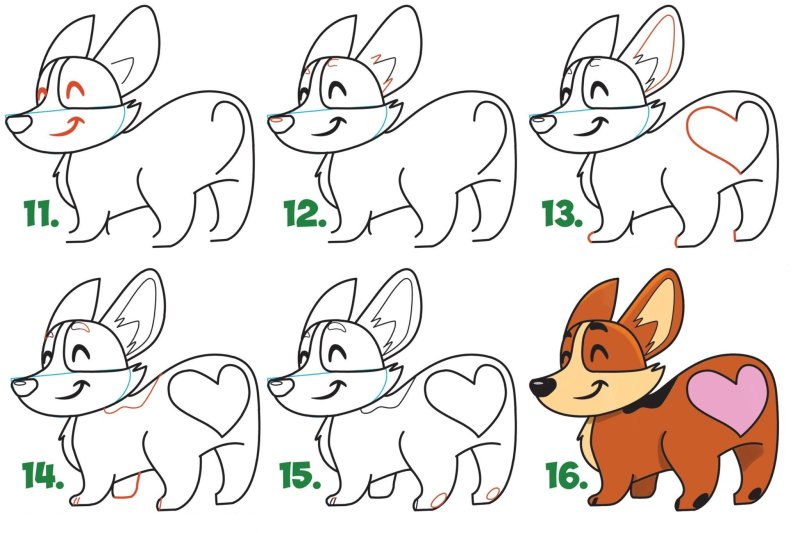 11.

12.

13.

14.

15.

16.