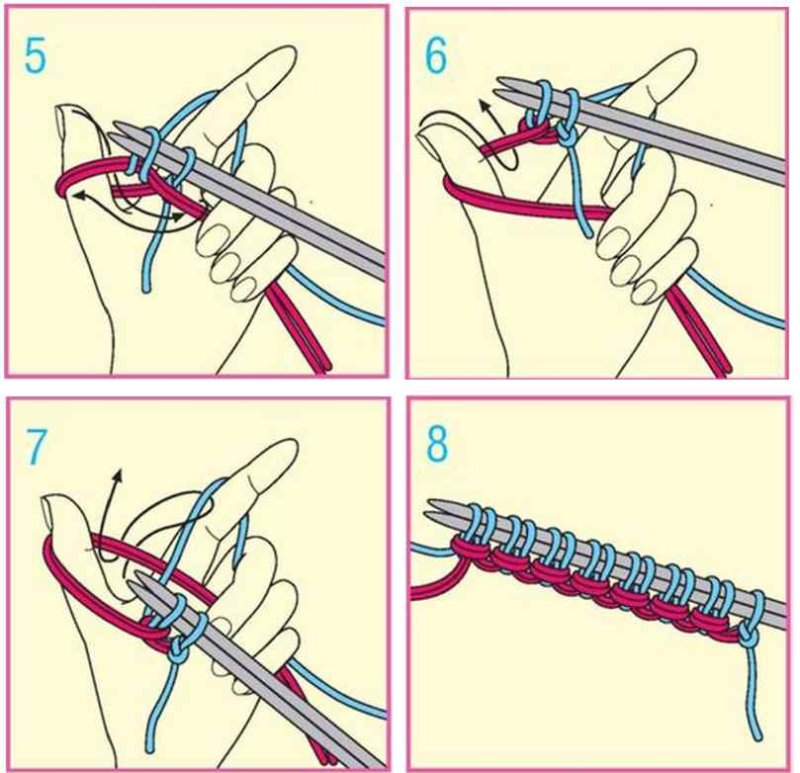 5

6

7

8