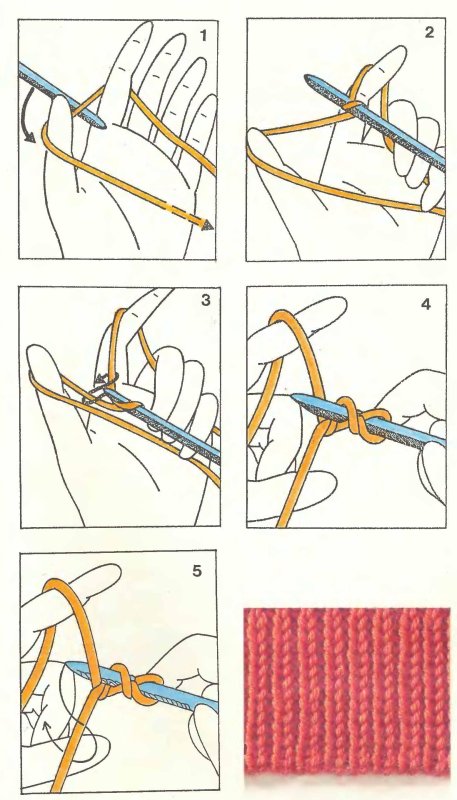 1

2

3

4

5