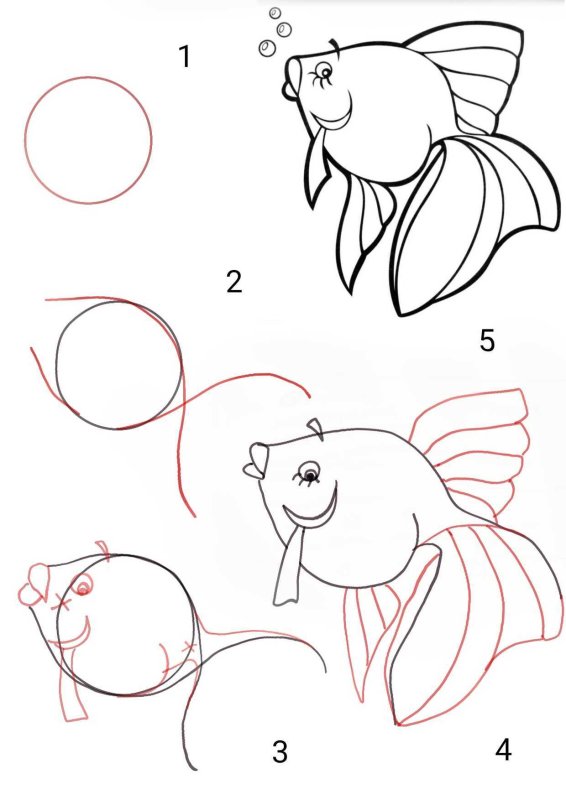 1

2

5

3

4