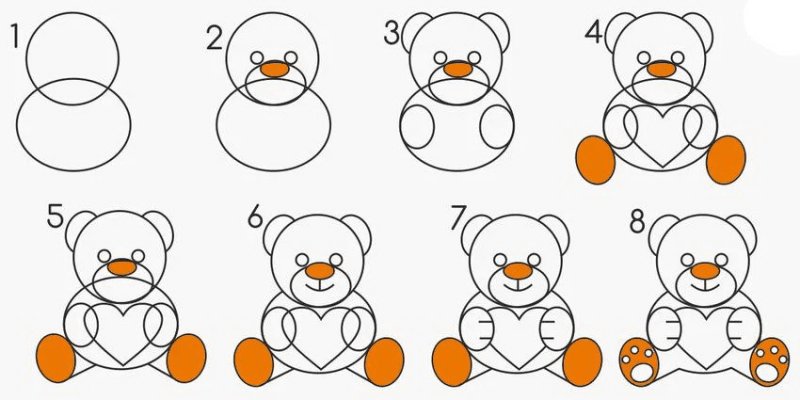 1
2
3
4
5
6
7
8