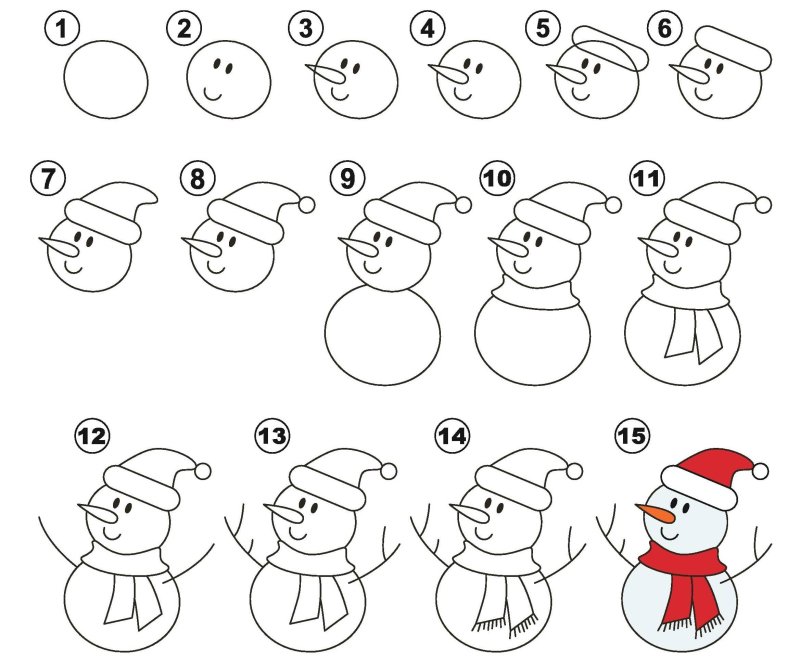 1 2 3 4 5 6

7 8 9 10 11

12 13 14 15