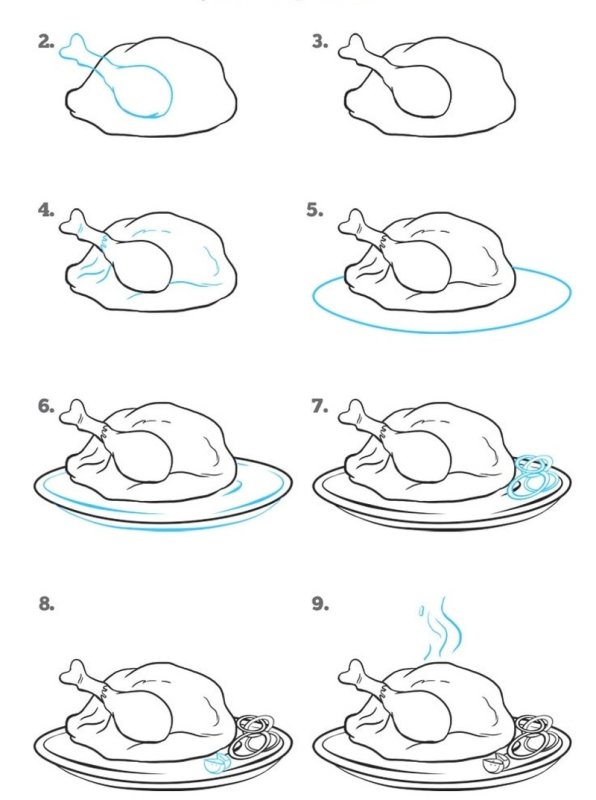 2.

3.

4.

5.

6.

7.

8.

9.