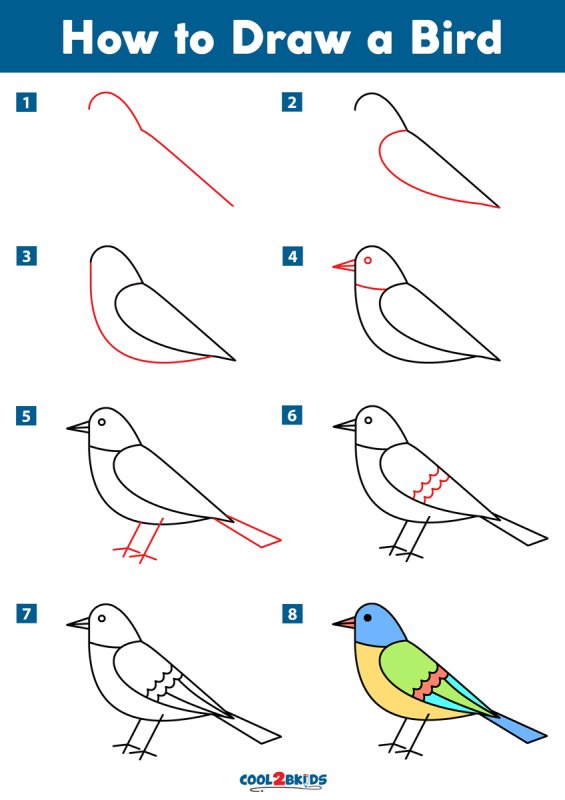 How to Draw a Bird

1

2

3

4

5

6

7

8

COOL2BKIDS