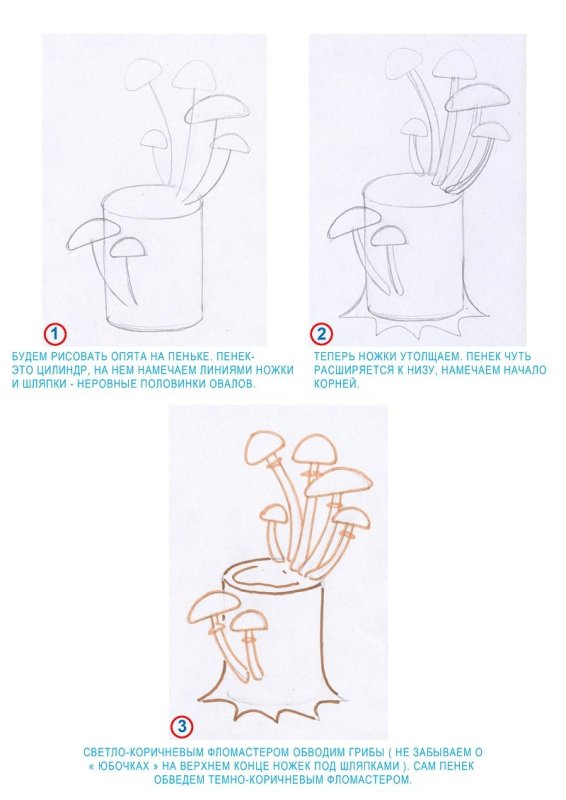 1

БУДЕМ РИСОВАТЬ ОПЯТА НА ПЕНЬКЕ. ПЕНЕК- ЭТО ЦИЛИНДР, НА НЕМ НАМЕЧАЕМ ЛИНИЯМИ НОЖКИ И ШЛЯПКИ - НЕРОВНЫЕ ПОЛОВИНКИ ОВАЛОВ.

2

ТЕПЕРЬ НОЖКИ УТОЛЩАЕМ. ПЕНЕК ЧУТЬ РАСШИРЯЕТСЯ К НИЗУ, НАМЕЧАЕМ НАЧАЛО КОРНЕЙ.

3

СВЕТЛО-КОРИЧНЕВЫМ ФЛОМАСТЕРОМ ОБВОДИМ ГРИБЫ ( НЕ ЗАБЫВАЕМ О « ЮБОЧКАХ » НА ВЕРХНЕМ КОНЦЕ НОЖЕК ПОД ШЛЯПКАМИ ). САМ ПЕНЕК ОБВЕДЕМ ТЕМНО-КОРИЧНЕВЫМ ФЛОМАСТЕРОМ.