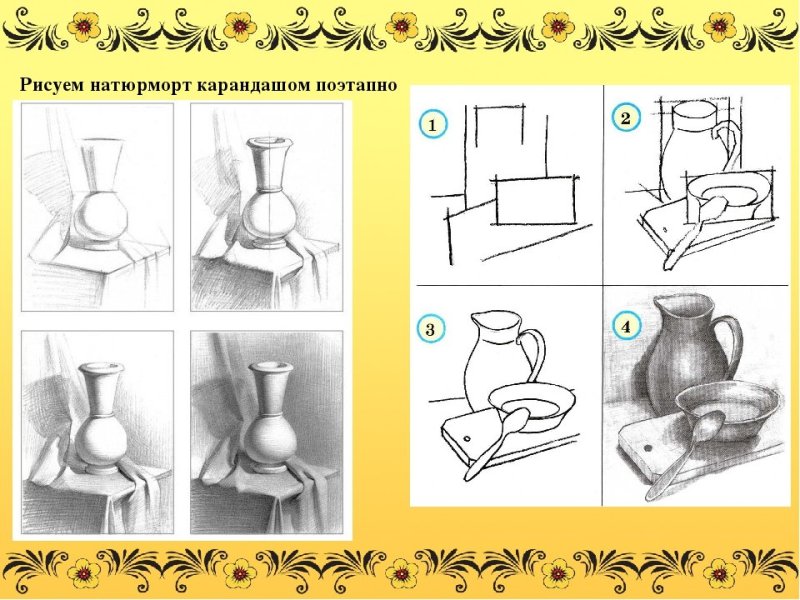 Рисуем натюрморт карандашом поэтапно

1

2

3

4