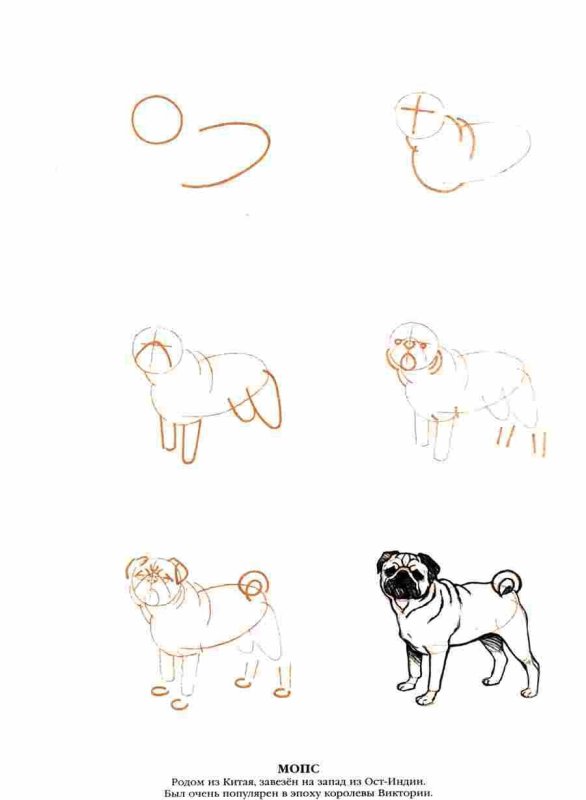 МОПС
Родом из Китая, завезён на запад из Ост-Индии. Был очень популярен в эпоху королевы Виктории.