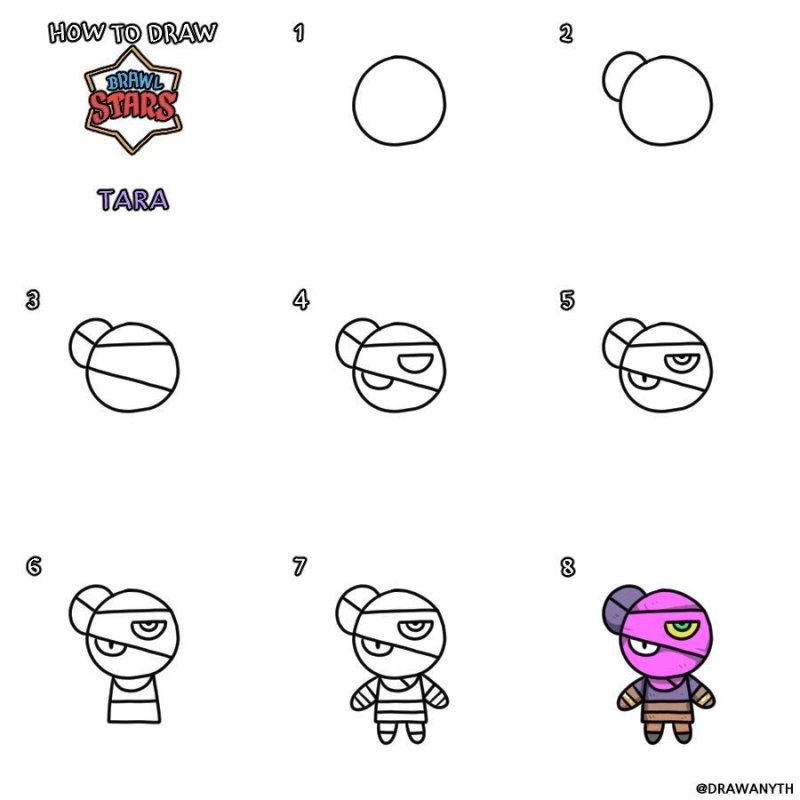 HOW TO DRAW

BRAWL STARS

TARA

1

2

3

4

5

6

7

8

@DRAWANYTH