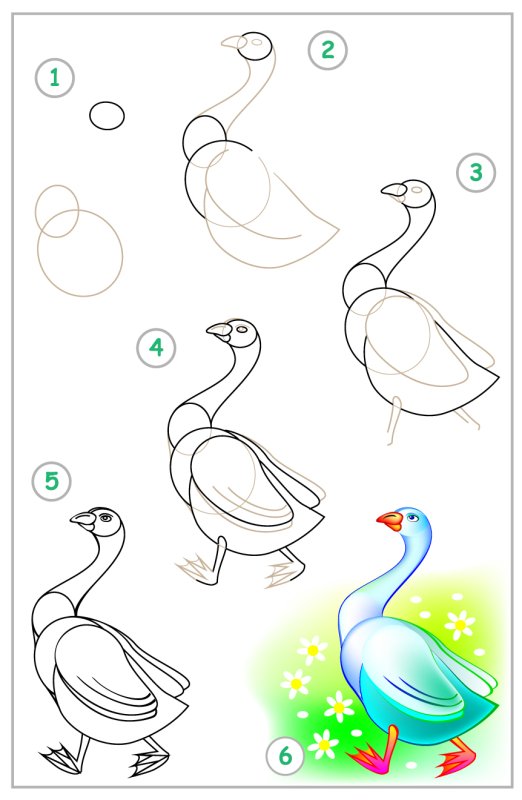 1

2

3

4

5

6