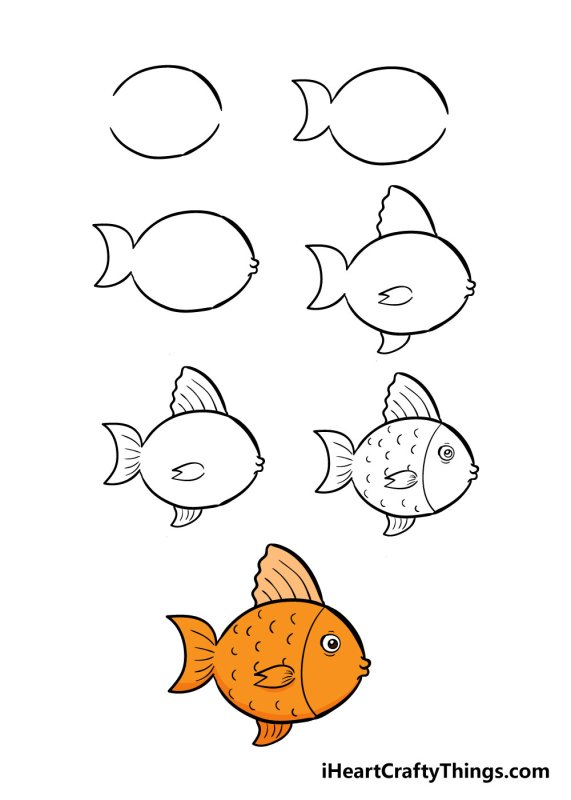 iHeartCraftyThings.com