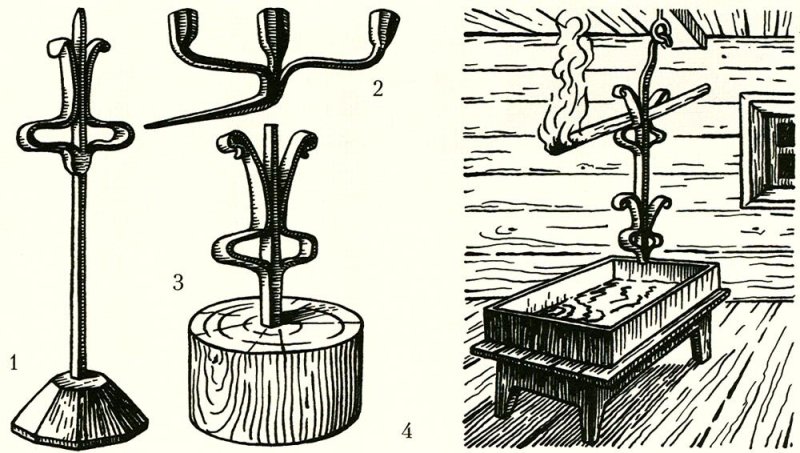 2

3

1

4