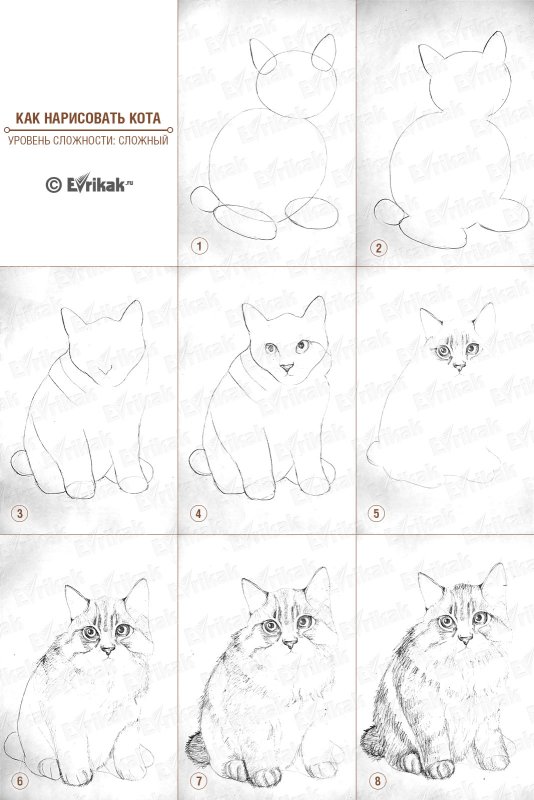 КАК НАРИСОВАТЬ КОТА
УРОВЕНЬ СЛОЖНОСТИ: СЛОЖНЫЙ
© Evrikak.ru

1
2
3
4
5
6
7
8