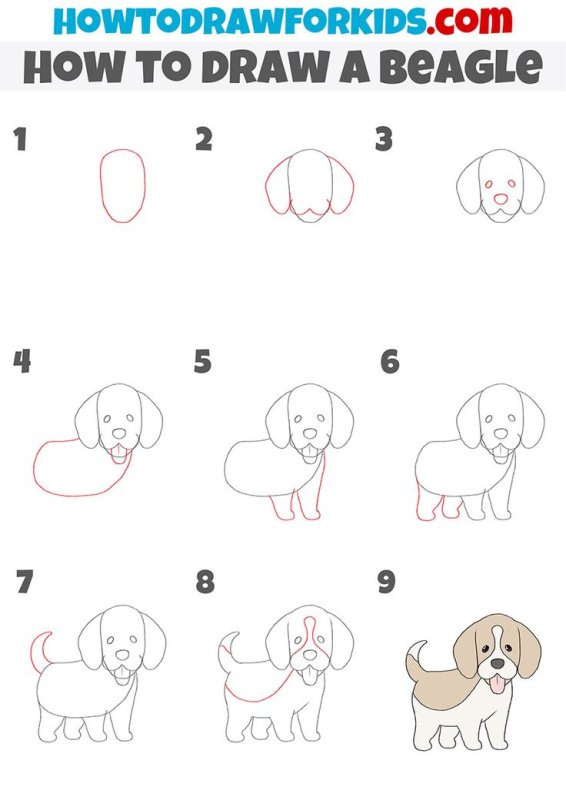 HOWTODRAWFORKIDS.com
HOW TO DRAW A BEAGLE

1

2

3

4

5

6

7

8

9