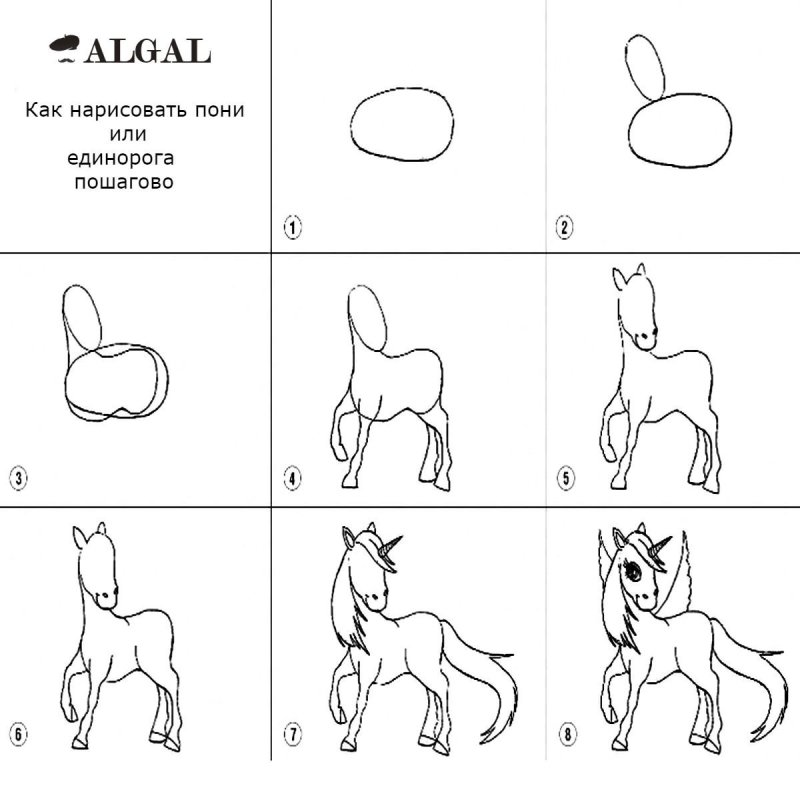 ALGAL

Как нарисовать пони или единорога пошагово

1

2

3

4

5

6

7

8